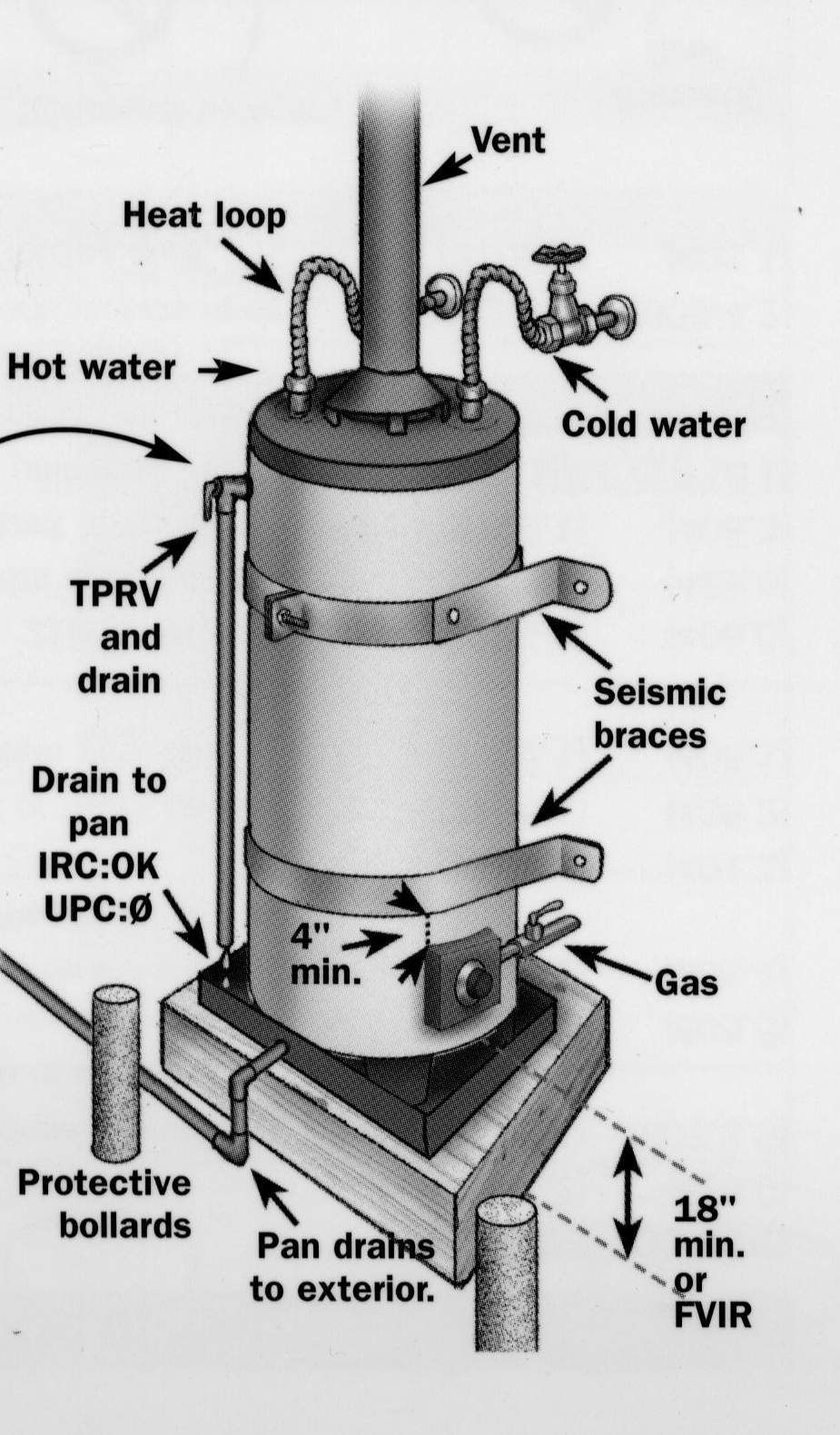 Vent

Heat loop

Hot water

Cold water

TPRV and drain

Seismic braces

Drain to pan IRC:OK UPC:Ø

4" min.

Gas

Protective bollards

Pan drains to exterior.

18" min. or FVIR